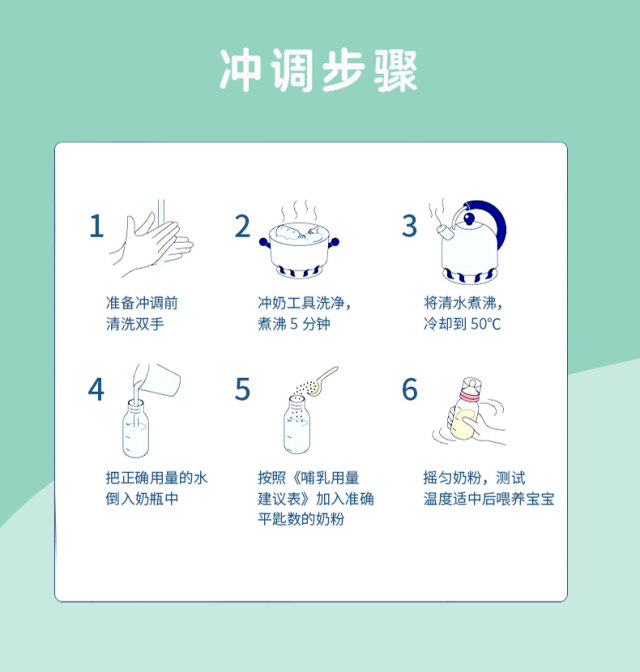 冲调步骤

1
准备冲调前
清洗双手

2
冲奶工具洗净，
煮沸 5 分钟

3
将清水煮沸，
冷却到 50°C

4
把正确用量的水
倒入奶瓶中

5
按照《哺乳用量
建议表》加入准确
平匙数的奶粉

6
摇匀奶粉，测试
温度适中后喂养宝宝